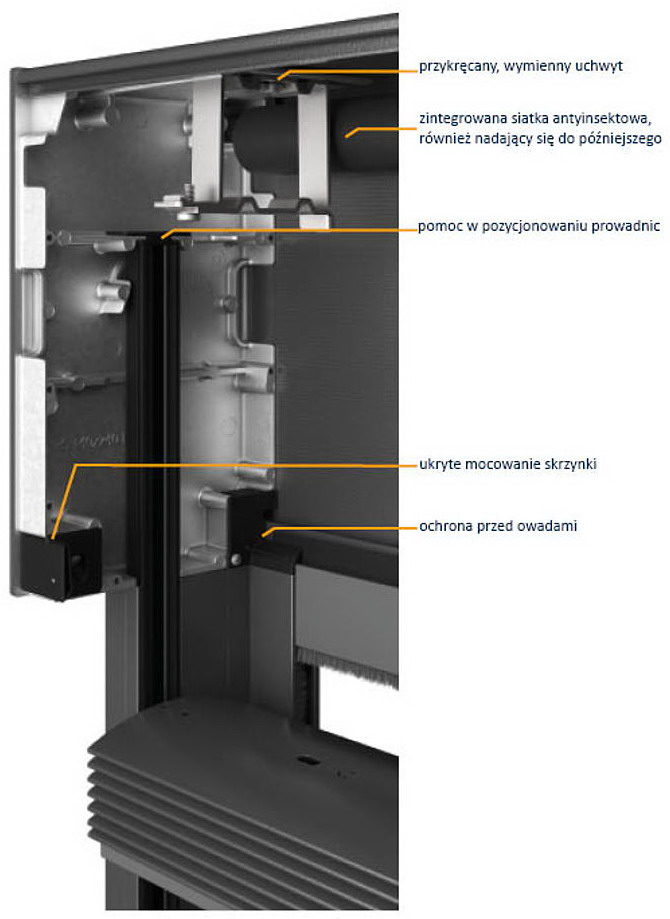 przykręcany, wymienny uchwyt

zintegrowana siatka antyinsektowa, również nadający się do późniejszego

pomoc w pozycjonowaniu prowadnic

ukryte mocowanie skrzynki

ochrona przed owadami